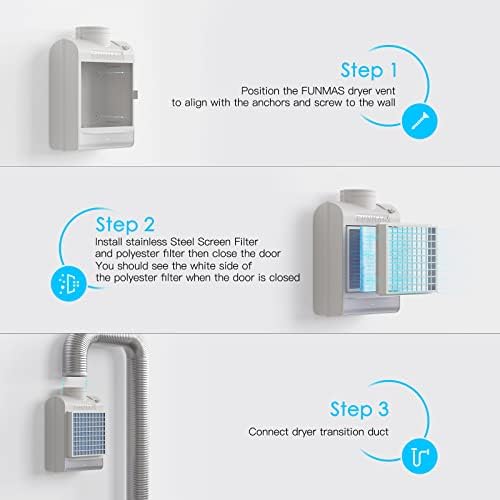 Step 1
Position the FUNMAS dryer vent to align with the anchors and screw to the wall

Step 2
Install stainless Steel Screen Filter and polyester filter then close the door
You should see the white side of the polyester filter when the door is closed

FUNMAS

Step 3
Connect dryer transition duct