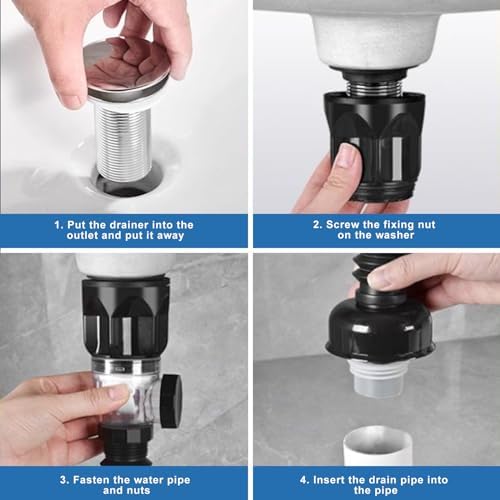 1. Put the drainer into the outlet and put it away

2. Screw the fixing nut on the washer

3. Fasten the water pipe and nuts

4. Insert the drain pipe into the pipe