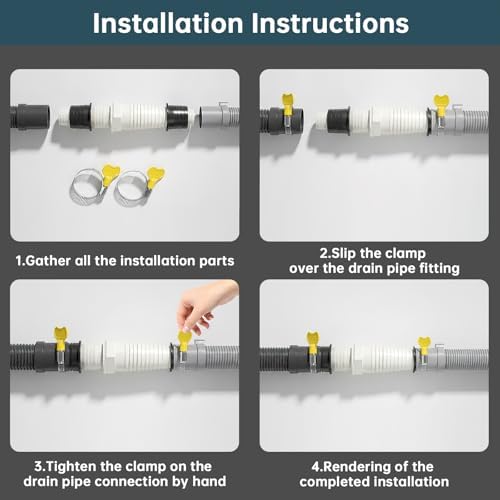 Installation Instructions

1.Gather all the installation parts

2.Slip the clamp over the drain pipe fitting

3.Tighten the clamp on the drain pipe connection by hand

4.Rendering of the completed installation