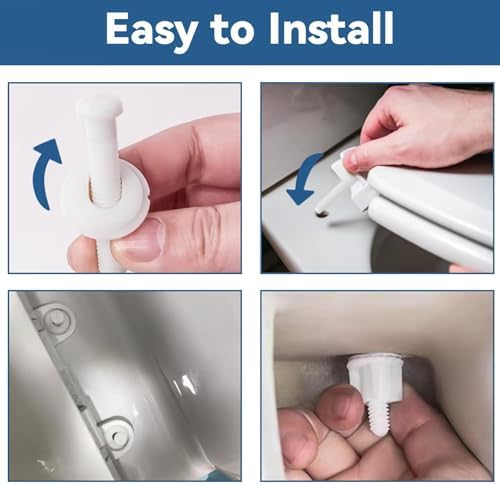 Easy to Install