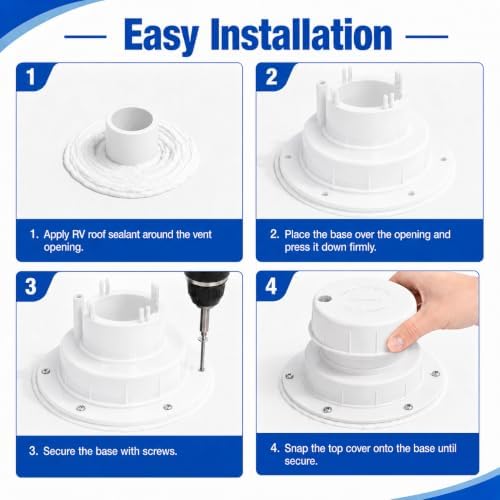 Easy Installation

1

1. Apply RV roof sealant around the vent opening.

2

2. Place the base over the opening and press it down firmly.

3

3. Secure the base with screws.

4

4. Snap the top cover onto the base until secure.