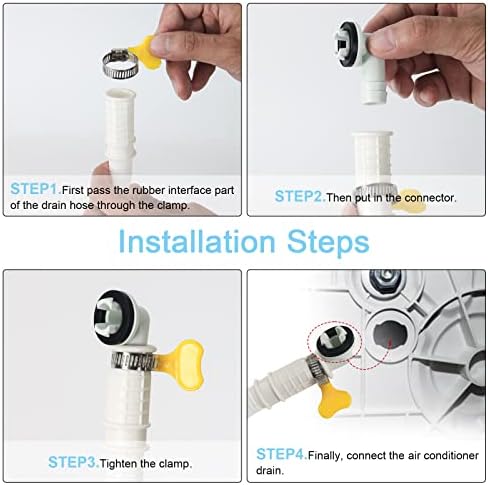 STEP1.First pass the rubber interface part of the drain hose through the clamp.

STEP2.Then put in the connector.

Installation Steps

STEP3.Tighten the clamp.

STEP4.Finally, connect the air conditioner drain.