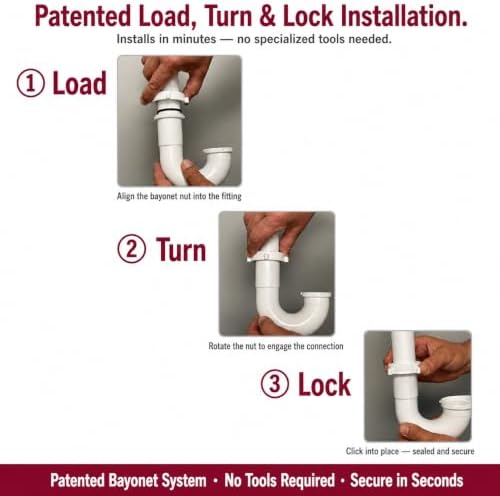 Patented Load, Turn & Lock Installation.

Installs in minutes — no specialized tools needed.

① Load

Align the bayonet nut into the fitting

② Turn

Rotate the nut to engage the connection

③ Lock

Click into place — sealed and secure

Patented Bayonet System • No Tools Required • Secure in Seconds