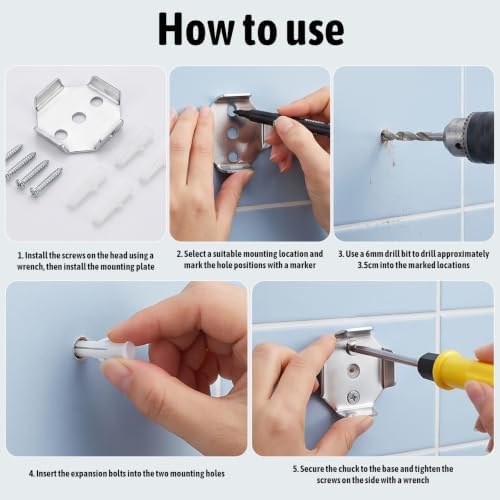 How to use

1. Install the screws on the head using a wrench, then install the mounting plate

2. Select a suitable mounting location and mark the hole positions with a marker

3. Use a 6mm drill bit to drill approximately 3.5cm into the marked locations

4. Insert the expansion bolts into the two mounting holes

5. Secure the chuck to the base and tighten the screws on the side with a wrench