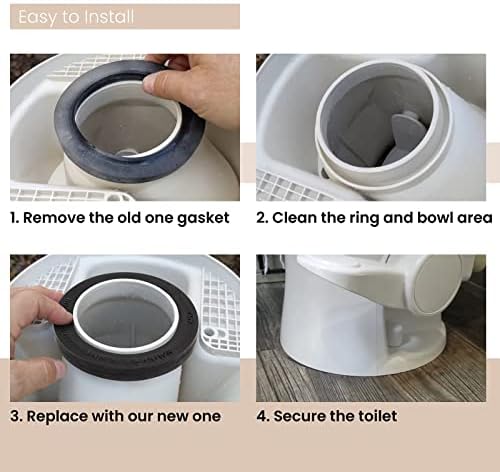 Easy to Install

1. Remove the old one gasket

2. Clean the ring and bowl area

3. Replace with our new one

4. Secure the toilet