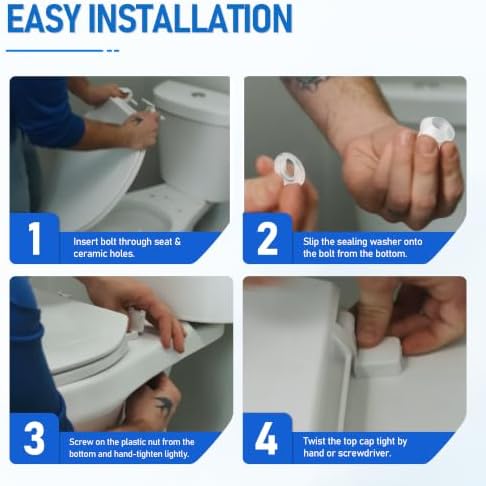 EASY INSTALLATION

1
Insert bolt through seat & ceramic holes.

2
Slip the sealing washer onto the bolt from the bottom.

3
Screw on the plastic nut from the bottom and hand-tighten lightly.

4
Twist the top cap tight by hand or screwdriver.