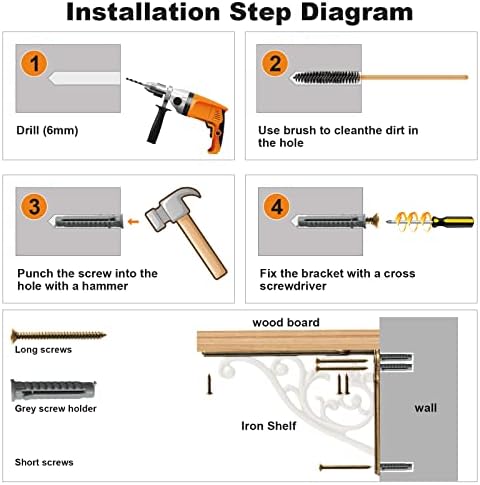 Installation Step Diagram

1

Drill (6mm)

2

Use brush to cleanthe dirt in the hole

3

Punch the screw into the hole with a hammer

4

Fix the bracket with a cross screwdriver

Long screws

Grey screw holder

Short screws

wood board

Iron Shelf

wall