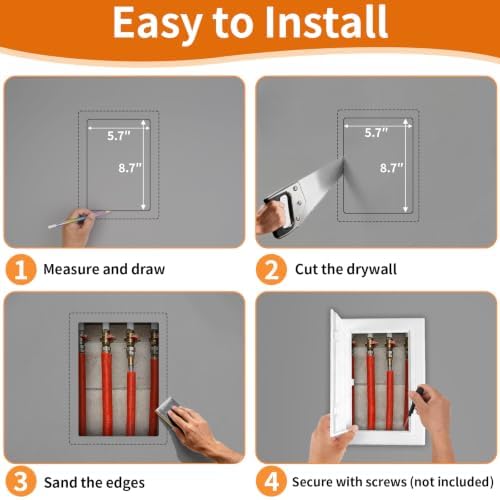 Easy to Install

5.7"
8.7"

5.7"
8.7"

1 Measure and draw

2 Cut the drywall

3 Sand the edges

4 Secure with screws (not included)