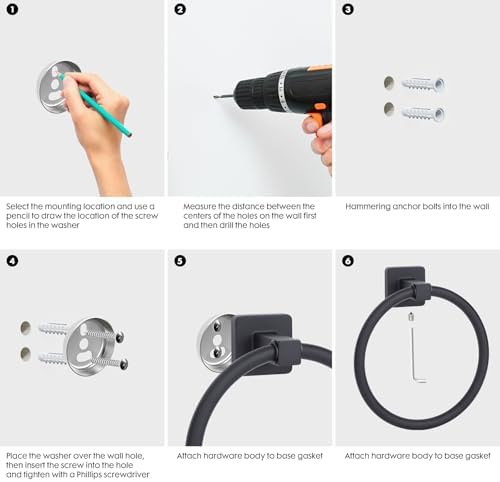 1

Select the mounting location and use a pencil to draw the location of the screw holes in the washer

2

Measure the distance between the centers of the holes on the wall first and then drill the holes

3

Hammering anchor bolts into the wall

4

Place the washer over the wall hole, then insert the screw into the hole and tighten with a Phillips screwdriver

5

Attach hardware body to base gasket

6

Attach hardware body to base gasket