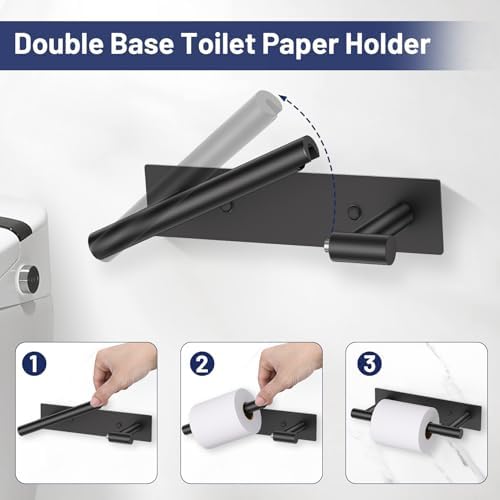 Double Base Toilet Paper Holder

1

2

3