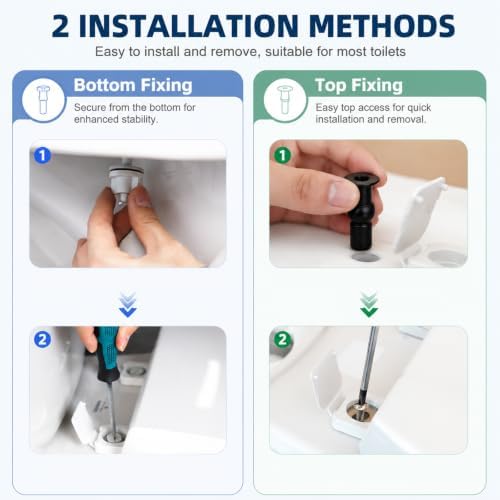 2 INSTALLATION METHODS
Easy to install and remove, suitable for most toilets

Bottom Fixing
Secure from the bottom for enhanced stability.

1

2

Top Fixing
Easy top access for quick installation and removal.

1

2