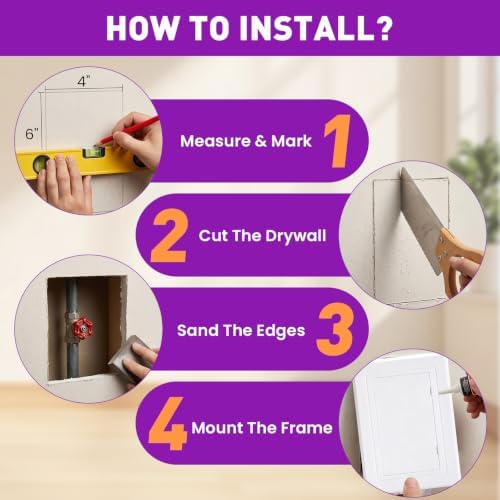 HOW TO INSTALL?

4"

6"

Measure & Mark 1

2 Cut The Drywall

Sand The Edges 3

4 Mount The Frame