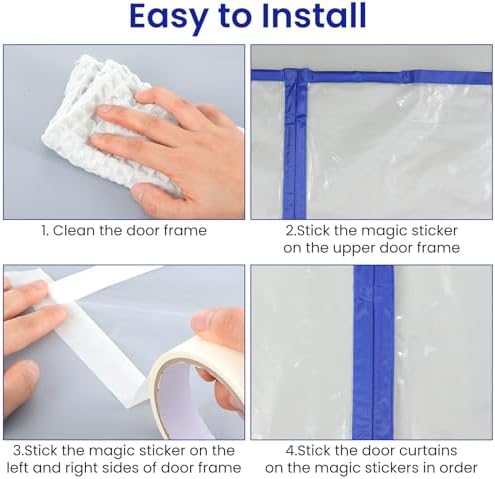 Easy to Install

1. Clean the door frame

2.Stick the magic sticker on the upper door frame

3.Stick the magic sticker on the left and right sides of door frame

4.Stick the door curtains on the magic stickers in order