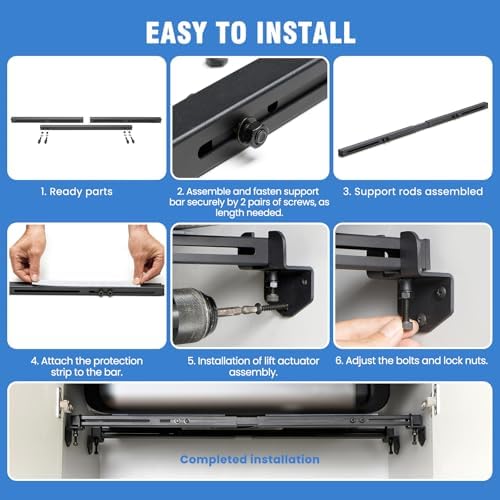 EASY TO INSTALL

1. Ready parts

2. Assemble and fasten support bar securely by 2 pairs of screws, as length needed.

3. Support rods assembled

4. Attach the protection strip to the bar.

5. Installation of lift actuator assembly.

6. Adjust the bolts and lock nuts.

Completed installation