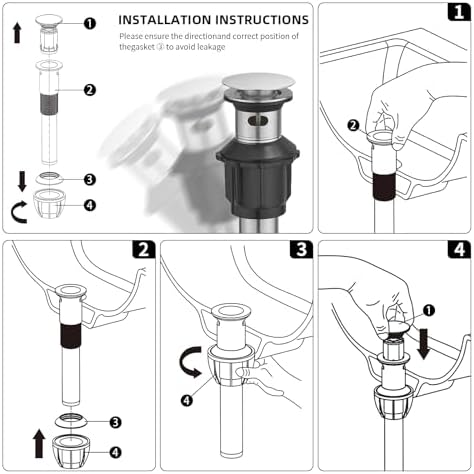 INSTALLATION INSTRUCTIONS

Please ensure the directionand correct position of thegasket ③ to avoid leakage

❶
❷
❸
❹

1
❷

2
❸
❹

3
❹

4
❶