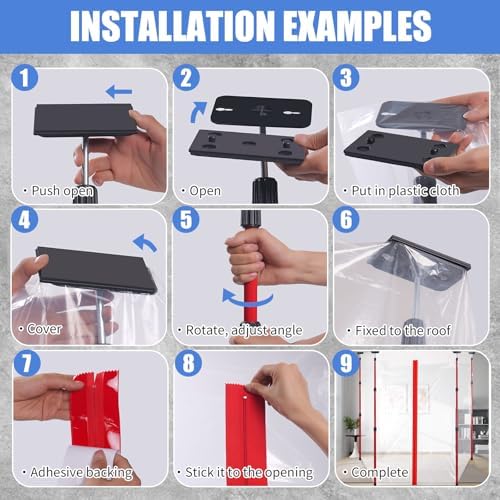 INSTALLATION EXAMPLES

1
• Push open

2
• Open

3
• Put in plastic cloth

4
• Cover

5
• Rotate, adjust angle

6
• Fixed to the roof

7
• Adhesive backing

8
• Stick it to the opening

9
• Complete