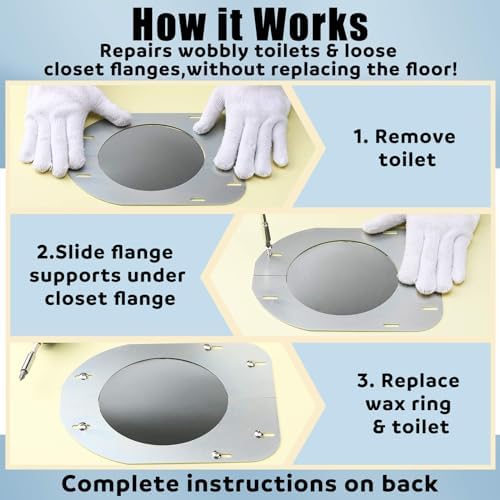 How it Works
Repairs wobbly toilets & loose closet flanges,without replacing the floor!

1. Remove toilet

2.Slide flange supports under closet flange

3. Replace wax ring & toilet

Complete instructions on back