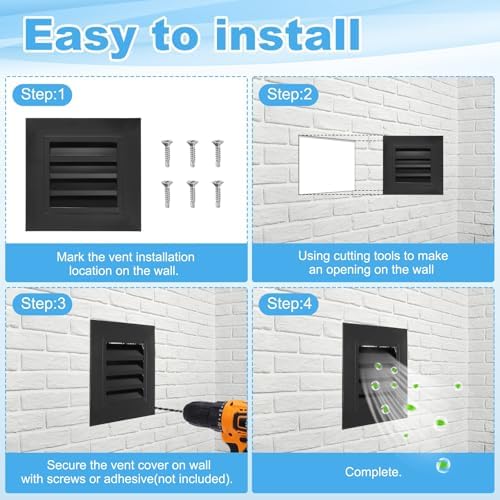 Easy to install

Step:1

Mark the vent installation location on the wall.

Step:2

Using cutting tools to make an opening on the wall

Step:3

Secure the vent cover on wall with screws or adhesive(not included).

Step:4

Complete.