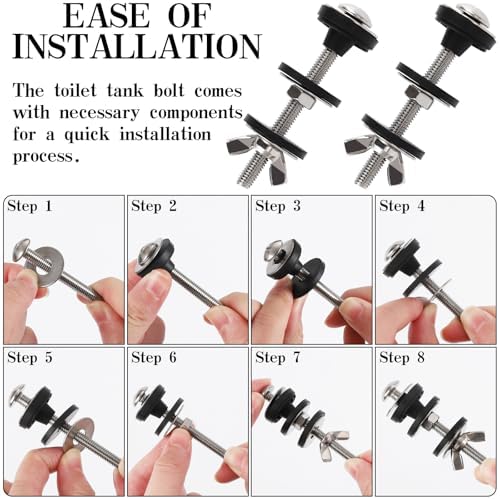 EASE OF INSTALLATION

The toilet tank bolt comes with necessary components for a quick installation process.

Step 1

Step 2

Step 3

Step 4

Step 5

Step 6

Step 7

Step 8