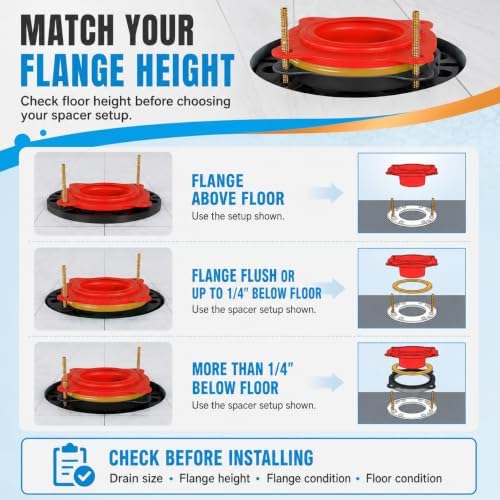 MATCH YOUR
FLANGE HEIGHT

Check floor height before choosing your spacer setup.

FLANGE ABOVE FLOOR
Use the setup shown.

FLANGE FLUSH OR UP TO 1/4" BELOW FLOOR
Use the spacer setup shown.

MORE THAN 1/4" BELOW FLOOR
Use the spacer setup shown.

CHECK BEFORE INSTALLING
Drain size • Flange height • Flange condition • Floor condition