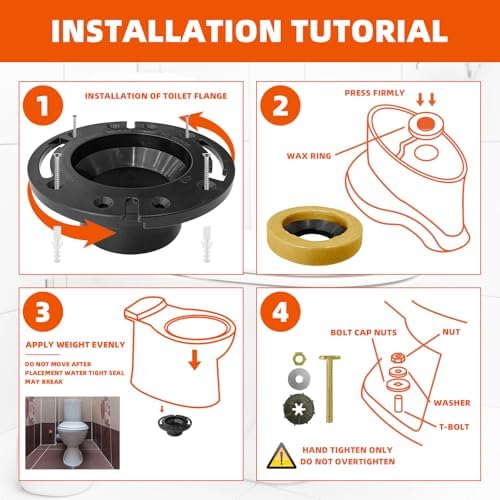 INSTALLATION TUTORIAL

1
INSTALLATION OF TOILET FLANGE

2
PRESS FIRMLY
WAX RING

3
APPLY WEIGHT EVENLY
DO NOT MOVE AFTER PLACEMENT WATER TIGHT SEAL MAY BREAK

4
BOLT CAP NUTS
NUT
WASHER
T-BOLT
HAND TIGHTEN ONLY
DO NOT OVERTIGHTEN