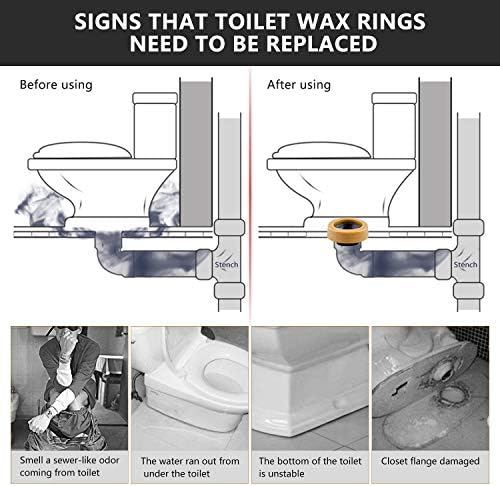 SIGNS THAT TOILET WAX RINGS NEED TO BE REPLACED

Before using

Stench

After using

Stench

Smell a sewer-like odor coming from toilet

The water ran out from under the toilet

The bottom of the toilet is unstable

Closet flange damaged