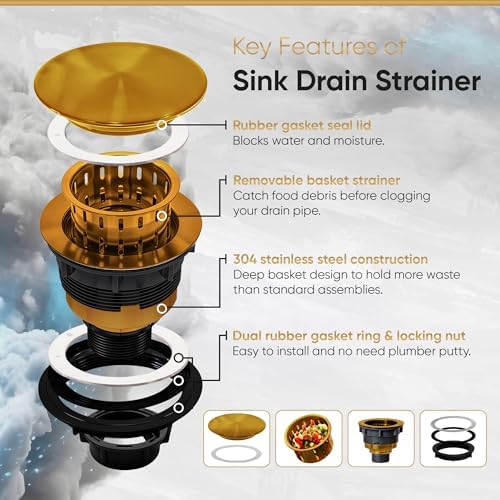 Key Features of
Sink Drain Strainer

Rubber gasket seal lid
Blocks water and moisture.

Removable basket strainer
Catch food debris before clogging your drain pipe.

304 stainless steel construction
Deep basket design to hold more waste than standard assemblies.

Dual rubber gasket ring & locking nut
Easy to install and no need plumber putty.