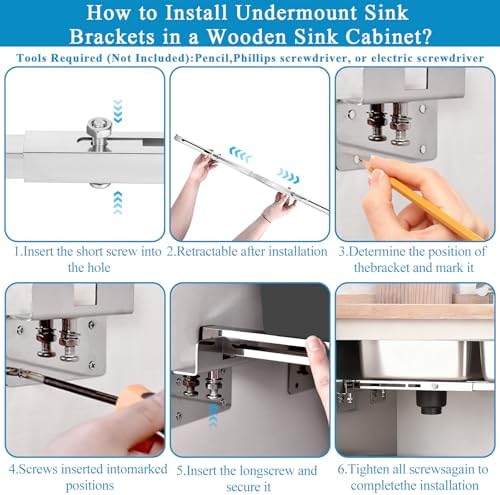 How to Install Undermount Sink Brackets in a Wooden Sink Cabinet?

Tools Required (Not Included):Pencil,Phillips screwdriver, or electric screwdriver

1.Insert the short screw into the hole

2.Retractable after installation

3.Determine the position of thebracket and mark it

4.Screws inserted intomarked positions

5.Insert the longscrew and secure it

6.Tighten all screwsagain to completethe installation