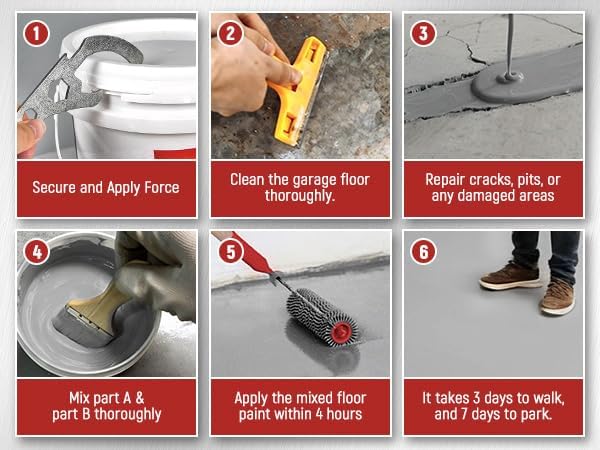 1
Secure and Apply Force

2
Clean the garage floor thoroughly.

3
Repair cracks, pits, or any damaged areas

4
Mix part A & part B thoroughly

5
Apply the mixed floor paint within 4 hours

6
It takes 3 days to walk, and 7 days to park.