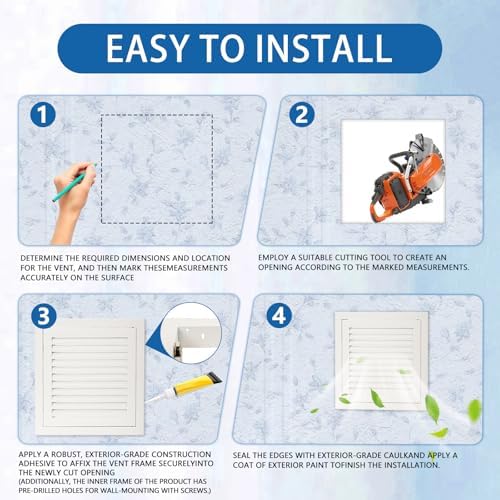 EASY TO INSTALL

1

DETERMINE THE REQUIRED DIMENSIONS AND LOCATION FOR THE VENT, AND THEN MARK THESEMEASUREMENTS ACCURATELY ON THE SURFACE

2

EMPLOY A SUITABLE CUTTING TOOL TO CREATE AN OPENING ACCORDING TO THE MARKED MEASUREMENTS.

3

APPLY A ROBUST, EXTERIOR-GRADE CONSTRUCTION ADHESIVE TO AFFIX THE VENT FRAME SECURELYINTO THE NEWLY CUT OPENING
(ADDITIONALLY, THE INNER FRAME OF THE PRODUCT HAS PRE-DRILLED HOLES FOR WALL-MOUNTING WITH SCREWS.)

4

SEAL THE EDGES WITH EXTERIOR-GRADE CAULKAND APPLY A COAT OF EXTERIOR PAINT TOFINISH THE INSTALLATION.