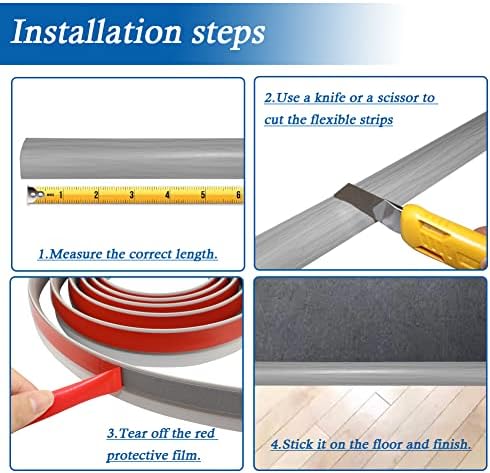 Installation steps

1 2 3 4 5 6

1.Measure the correct length.

2.Use a knife or a scissor to cut the flexible strips

3.Tear off the red protective film.

4.Stick it on the floor and finish.