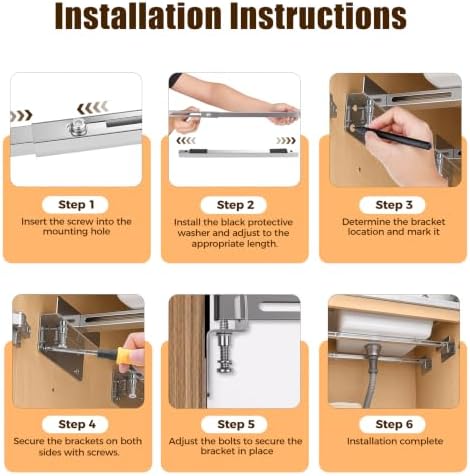 Installation Instructions

Step 1
Insert the screw into the mounting hole

Step 2
Install the black protective washer and adjust to the appropriate length.

Step 3
Determine the bracket location and mark it

Step 4
Secure the brackets on both sides with screws.

Step 5
Adjust the bolts to secure the bracket in place

Step 6
Installation complete