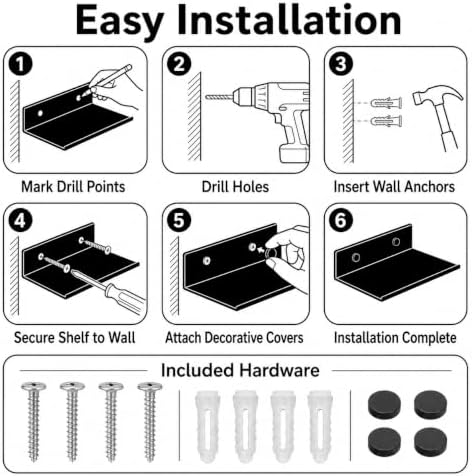 Easy Installation

1
Mark Drill Points

2
Drill Holes

3
Insert Wall Anchors

4
Secure Shelf to Wall

5
Attach Decorative Covers

6
Installation Complete

Included Hardware