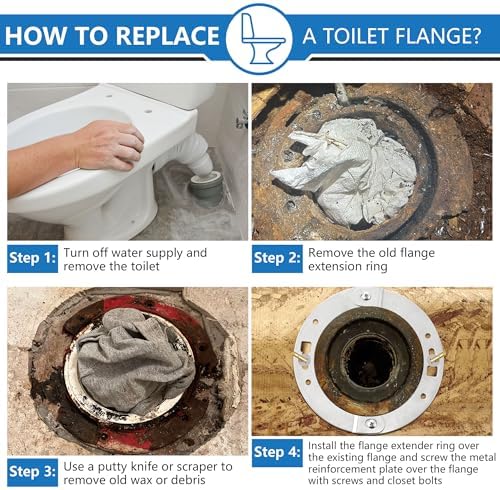 HOW TO REPLACE A TOILET FLANGE?

Step 1: Turn off water supply and remove the toilet

Step 2: Remove the old flange extension ring

Step 3: Use a putty knife or scraper to remove old wax or debris

Step 4: Install the flange extender ring over the existing flange and screw the metal reinforcement plate over the flange with screws and closet bolts