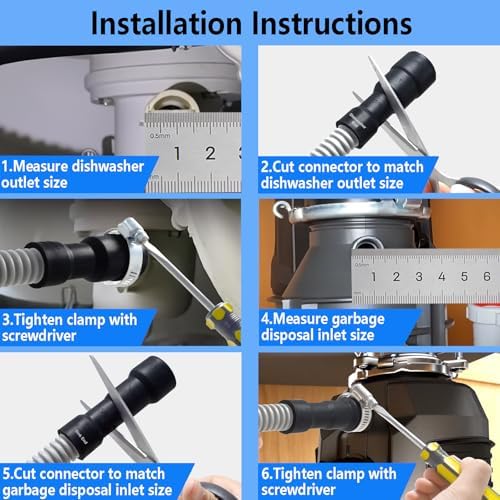 Installation Instructions

0.5mm 1 2 3

1.Measure dishwasher outlet size

2.Cut connector to match dishwasher outlet size

3.Tighten clamp with screwdriver

0.5mm 1 2 3 4 5 6

4.Measure garbage disposal inlet size

5.Cut connector to match garbage disposal inlet size

6.Tighten clamp with screwdriver