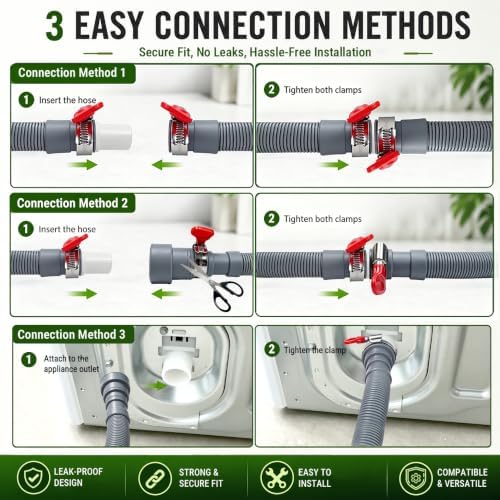 3 EASY CONNECTION METHODS

Secure Fit, No Leaks, Hassle-Free Installation

Connection Method 1

1 Insert the hose

2 Tighten both clamps

Connection Method 2

1 Insert the hose

2 Tighten both clamps

Connection Method 3

1 Attach to the appliance outlet

2 Tighten the clamp

LEAK-PROOF DESIGN

STRONG & SECURE FIT

EASY TO INSTALL

COMPATIBLE & VERSATILE