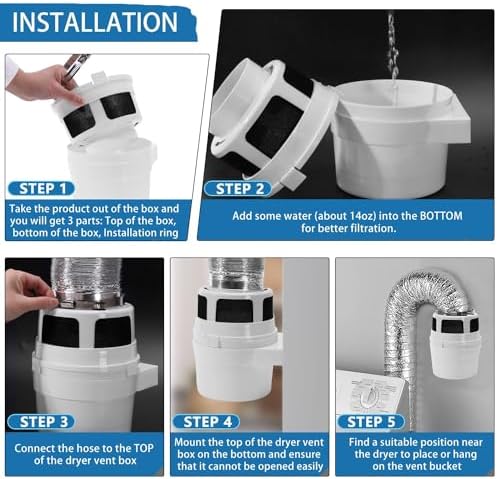 INSTALLATION

STEP 1

Take the product out of the box and you will get 3 parts: Top of the box, bottom of the box, Installation ring

STEP 2

Add some water (about 14oz) into the BOTTOM for better filtration.

STEP 3

Connect the hose to the TOP of the dryer vent box

STEP 4

Mount the top of the dryer vent box on the bottom and ensure that it cannot be opened easily

STEP 5

Find a suitable position near the dryer to place or hang on the vent bucket