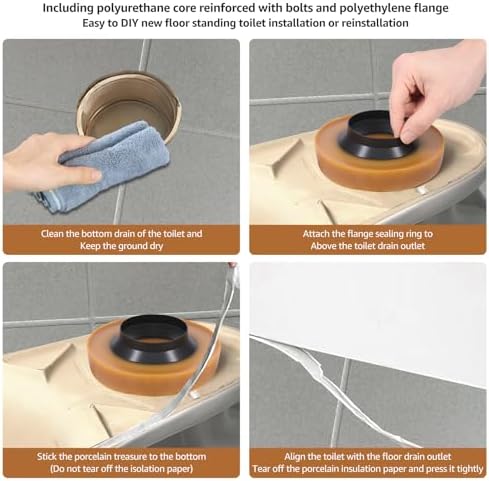 Including polyurethane core reinforced with bolts and polyethylene flange
Easy to DIY new floor standing toilet installation or reinstallation

Clean the bottom drain of the toilet and
Keep the ground dry

Attach the flange sealing ring to
Above the toilet drain outlet

Stick the porcelain treasure to the bottom
(Do not tear off the isolation paper)

Align the toilet with the floor drain outlet
Tear off the porcelain insulation paper and press it tightly