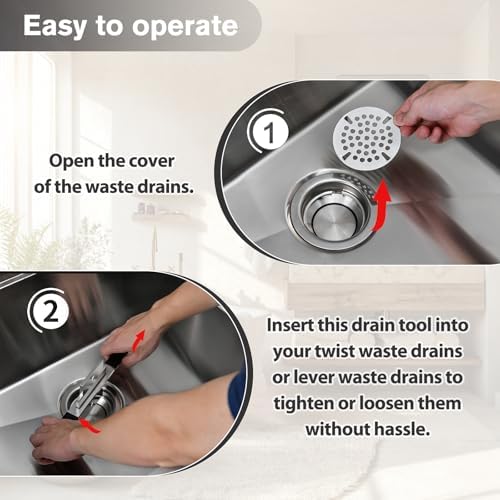 Easy to operate

1

Open the cover of the waste drains.

2

Insert this drain tool into your twist waste drains or lever waste drains to tighten or loosen them without hassle.