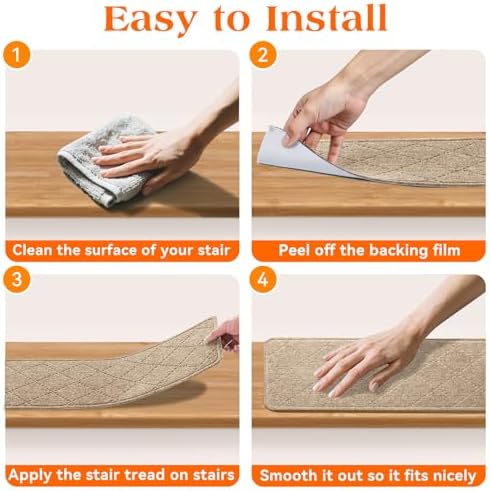 Easy to Install

1

Clean the surface of your stair

2

Peel off the backing film

3

Apply the stair tread on stairs

4

Smooth it out so it fits nicely