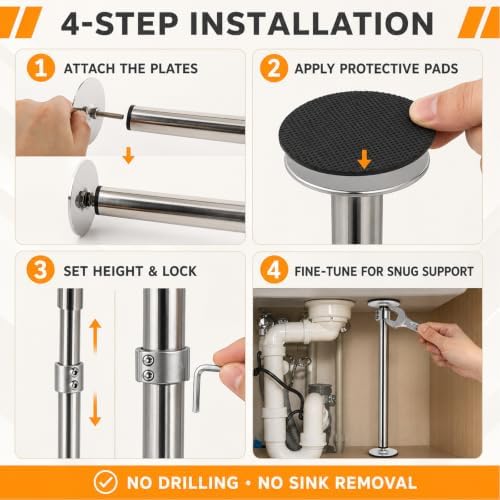 4-STEP INSTALLATION

1 ATTACH THE PLATES

2 APPLY PROTECTIVE PADS

3 SET HEIGHT & LOCK

4 FINE-TUNE FOR SNUG SUPPORT

NO DRILLING • NO SINK REMOVAL