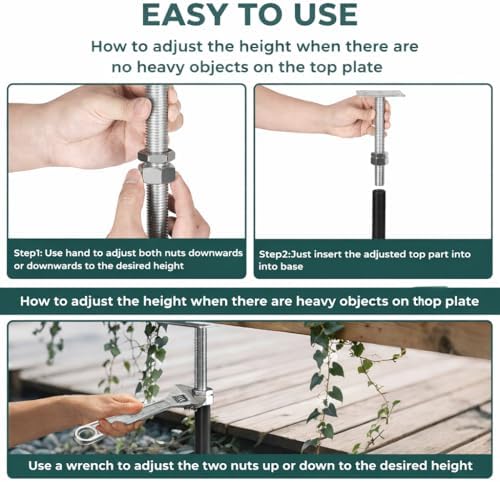 EASY TO USE

How to adjust the height when there are no heavy objects on the top plate

Step1: Use hand to adjust both nuts downwards or downwards to the desired height

Step2:Just insert the adjusted top part into into base

How to adjust the height when there are heavy objects on thop plate

Use a wrench to adjust the two nuts up or down to the desired height