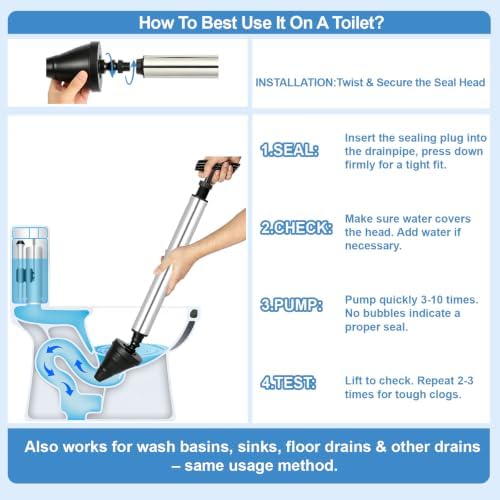 How To Best Use It On A Toilet?

INSTALLATION:Twist & Secure the Seal Head

1.SEAL: Insert the sealing plug into the drainpipe, press down firmly for a tight fit.

2.CHECK: Make sure water covers the head. Add water if necessary.

3.PUMP: Pump quickly 3-10 times. No bubbles indicate a proper seal.

4.TEST: Lift to check. Repeat 2-3 times for tough clogs.

Also works for wash basins, sinks, floor drains & other drains – same usage method.