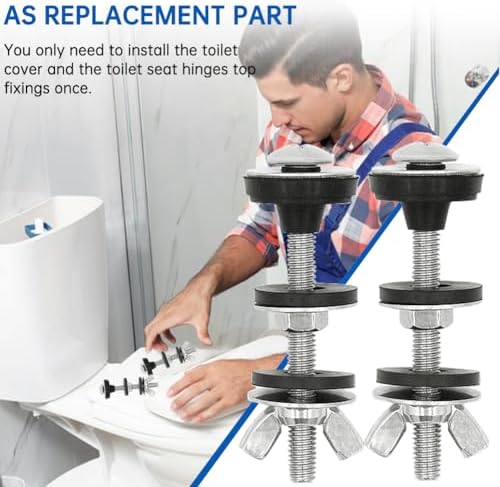 AS REPLACEMENT PART

You only need to install the toilet cover and the toilet seat hinges top fixings once.