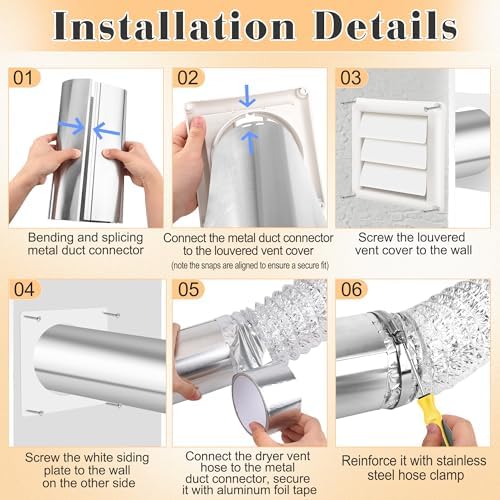 Installation Details

01

Bending and splicing metal duct connector

02

Connect the metal duct connector to the louvered vent cover

(note the snaps are aligned to ensure a secure fit)

03

Screw the louvered vent cover to the wall

04

Screw the white siding plate to the wall on the other side

05

Connect the dryer vent hose to the metal duct connector, secure it with aluminum foil tape

06

Reinforce it with stainless steel hose clamp