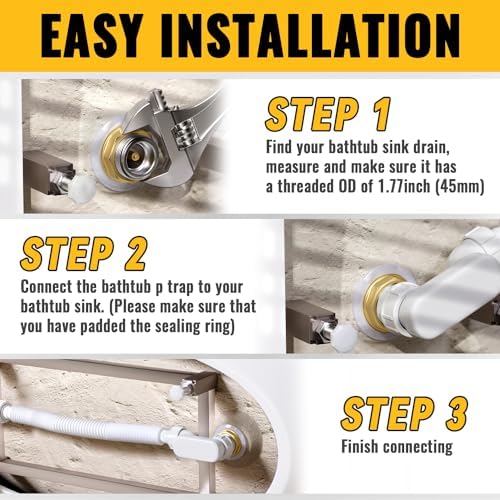 EASY INSTALLATION

STEP 1
Find your bathtub sink drain, measure and make sure it has a threaded OD of 1.77inch (45mm)

STEP 2
Connect the bathtub p trap to your bathtub sink. (Please make sure that you have padded the sealing ring)

STEP 3
Finish connecting