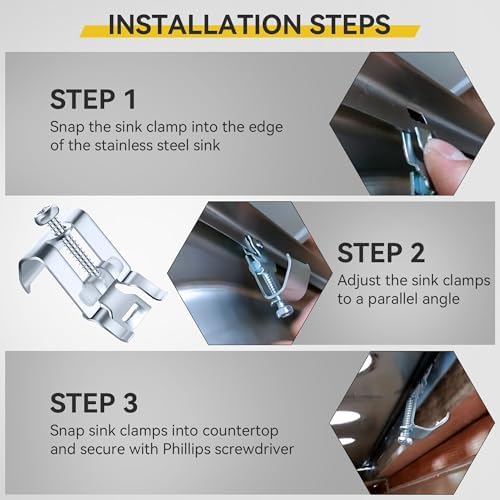 INSTALLATION STEPS

STEP 1
Snap the sink clamp into the edge of the stainless steel sink

STEP 2
Adjust the sink clamps to a parallel angle

STEP 3
Snap sink clamps into countertop and secure with Phillips screwdriver