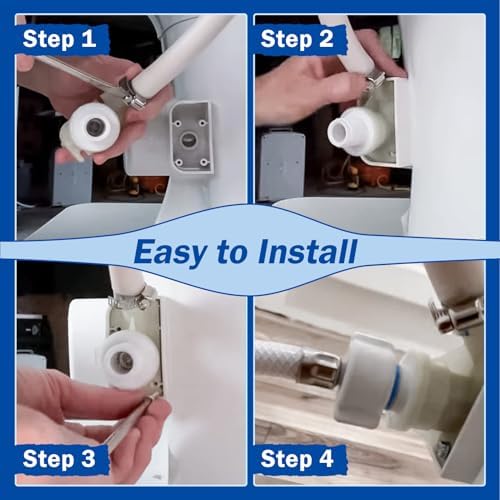 Step 1

Step 2

Easy to Install

Step 3

Step 4