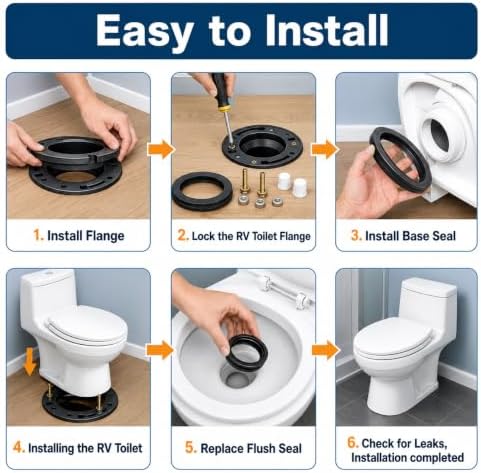 Easy to Install

1. Install Flange

2. Lock the RV Toilet Flange

3. Install Base Seal

4. Installing the RV Toilet

5. Replace Flush Seal

6. Check for Leaks, Installation completed