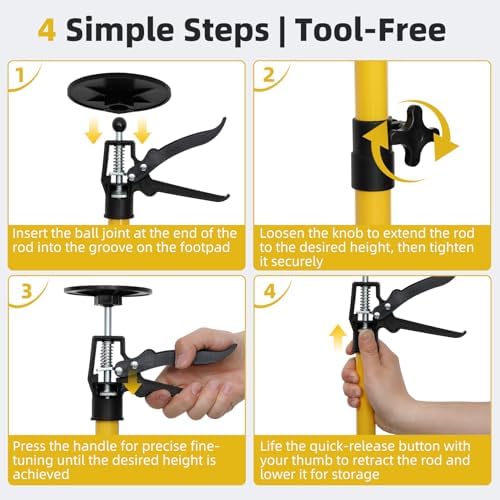 4 Simple Steps | Tool-Free

1

Insert the ball joint at the end of the rod into the groove on the footpad

2

Loosen the knob to extend the rod to the desired height, then tighten it securely

3

Press the handle for precise fine-tuning until the desired height is achieved

4

Life the quick-release button with your thumb to retract the rod and lower it for storage